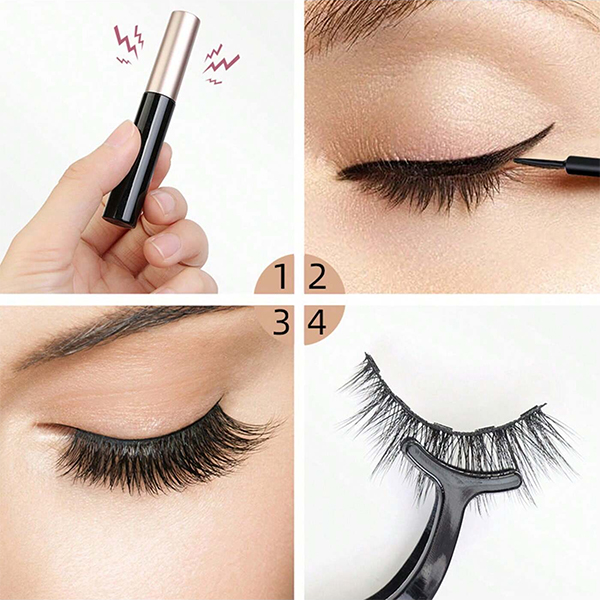 1 2
3 4